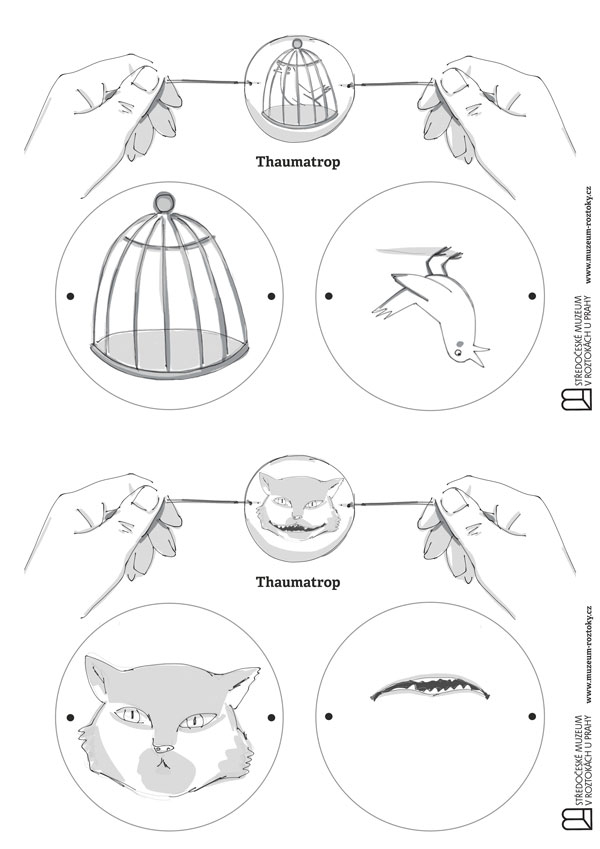 Thaumatrop

STŘEDOČESKÉ MUZEUM V ROZTOKÁCH U PRAHY www.muzeum-roztoky.cz

Thaumatrop

STŘEDOČESKÉ MUZEUM V ROZTOKÁCH U PRAHY www.muzeum-roztoky.cz