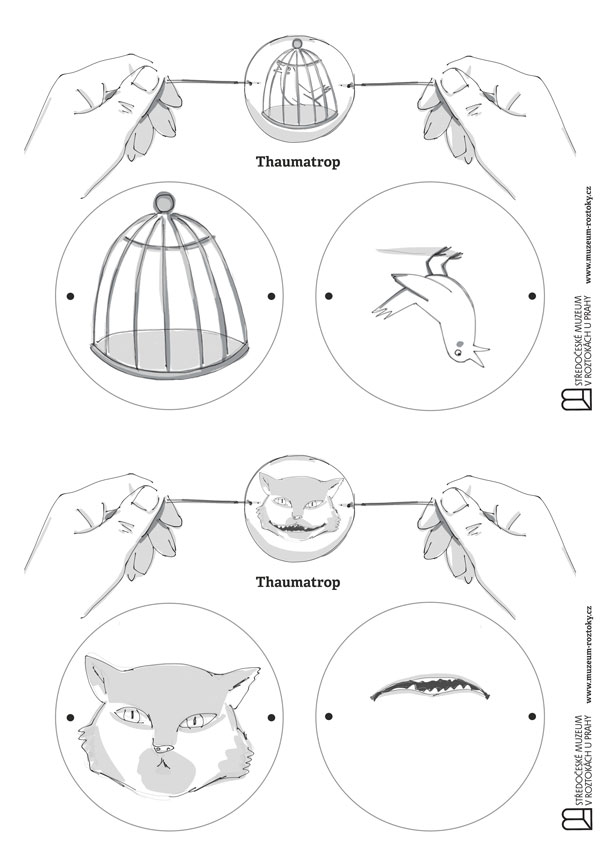 Thaumatrop

STŘEDOČESKÉ MUZEUM V ROZTOKÁCH U PRAHY
www.muzeum-roztoky.cz

Thaumatrop

STŘEDOČESKÉ MUZEUM V ROZTOKÁCH U PRAHY
www.muzeum-roztoky.cz